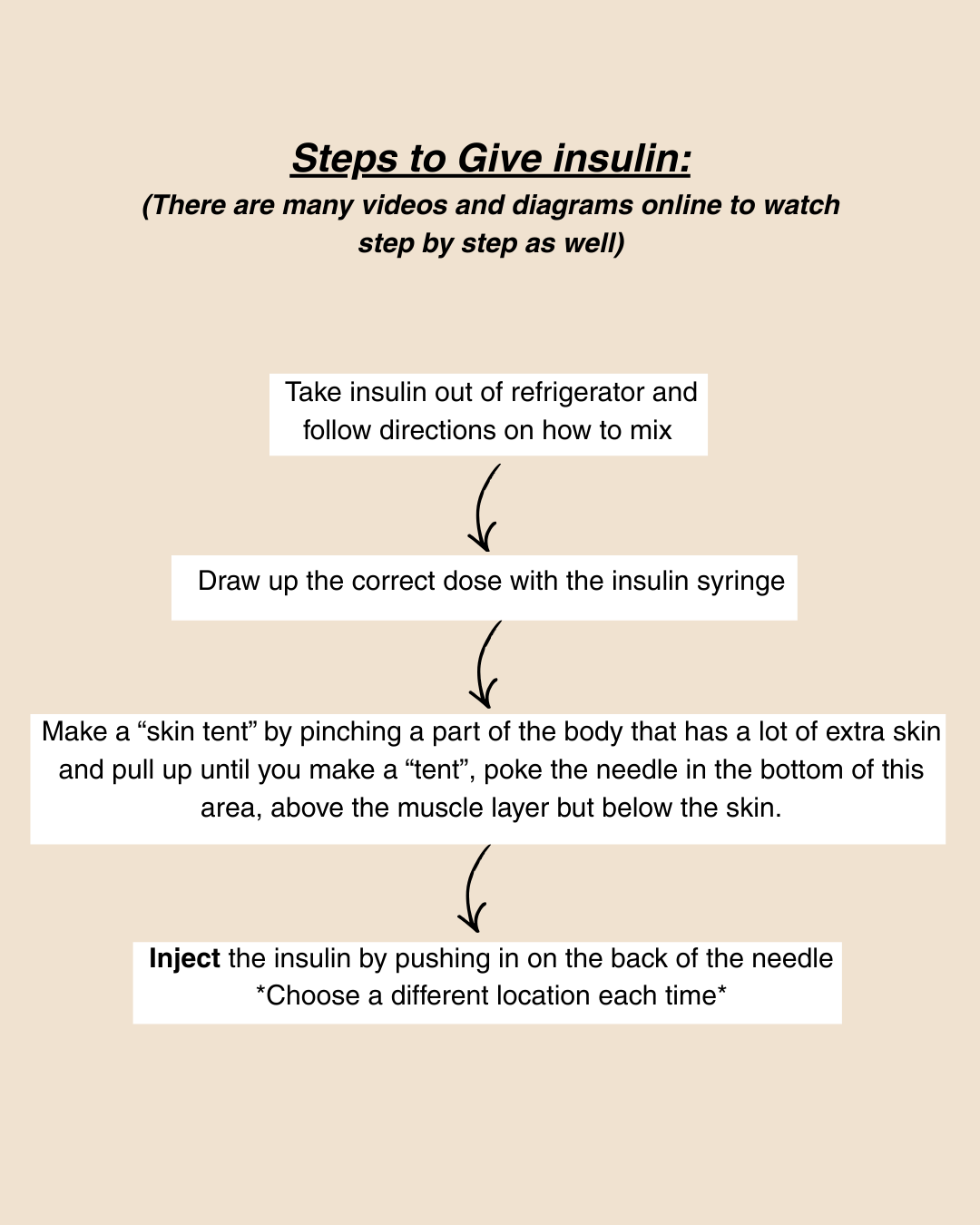 Steps to Give insulin:
(There are many videos and diagrams online to watch step by step as well)

Take insulin out of refrigerator and follow directions on how to mix

Draw up the correct dose with the insulin syringe

Make a “skin tent” by pinching a part of the body that has a lot of extra skin and pull up until you make a “tent”, poke the needle in the bottom of this area, above the muscle layer but below the skin.

Inject the insulin by pushing in on the back of the needle
*Choose a different location each time*